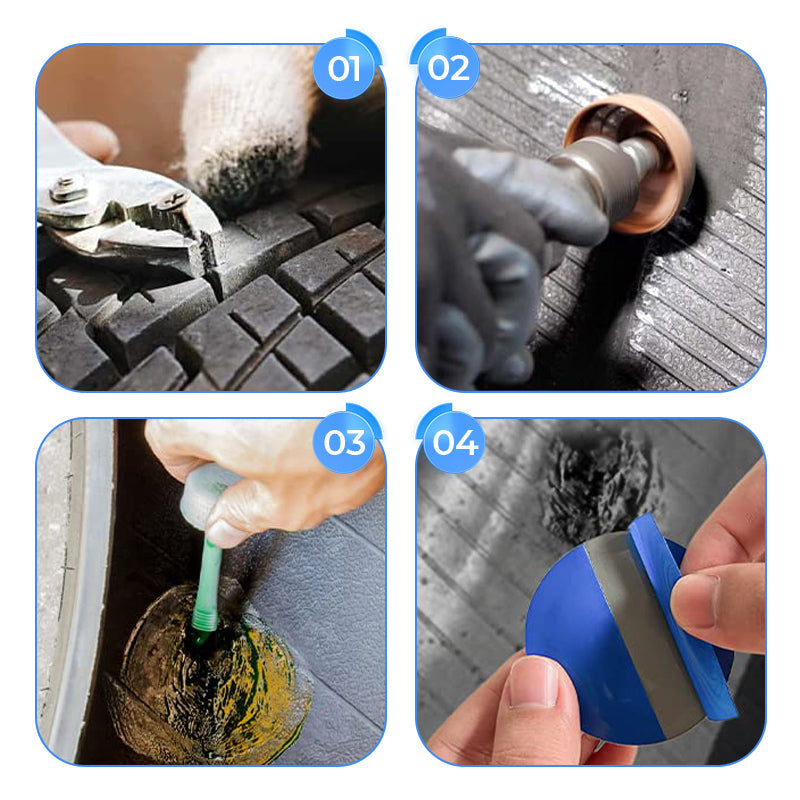 01

02

03

04